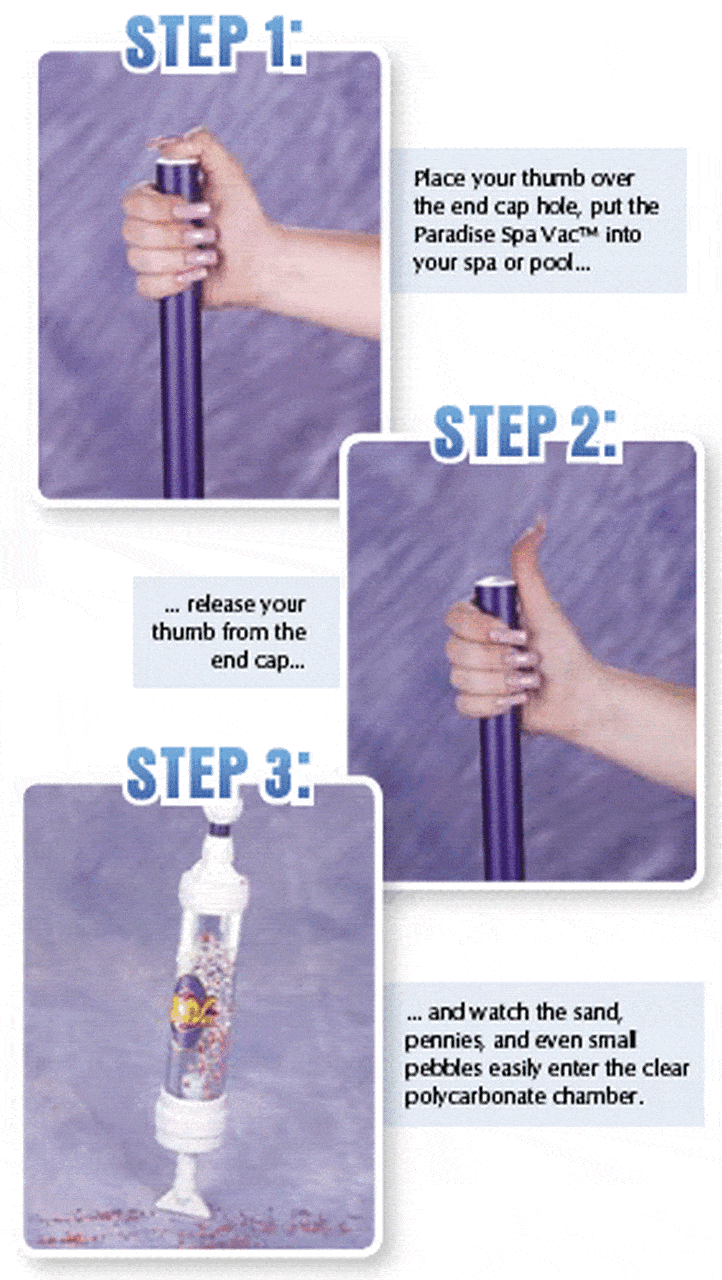 STEP 1:

Place your thumb over the end cap hole, put the Paradise Spa Vac™ into your spa or pool...

STEP 2:

... release your thumb from the end cap...

STEP 3:

... and watch the sand, pennies, and even small pebbles easily enter the clear polycarbonate chamber.